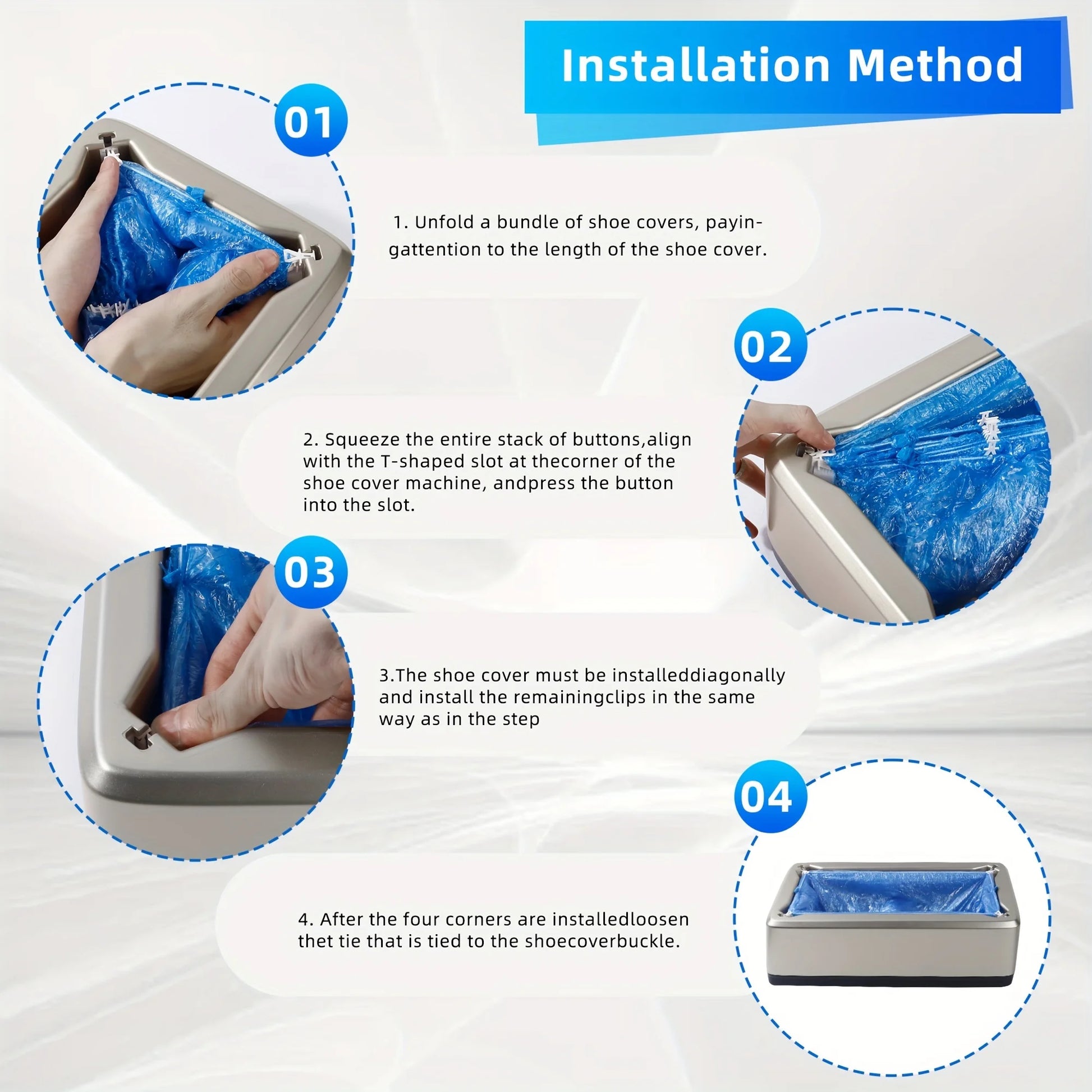 Installation Method

01

1. Unfold a bundle of shoe covers, payingattention to the length of the shoe cover.

02

2. Squeeze the entire stack of buttons,align with the T-shaped slot at thecorner of the shoe cover machine, andpress the button into the slot.

03

3.The shoe cover must be installeddiagonally and install the remainingclips in the same way as in the step

04

4. After the four corners are installedloosen thet tie that is tied to the shoecoverbuckle.